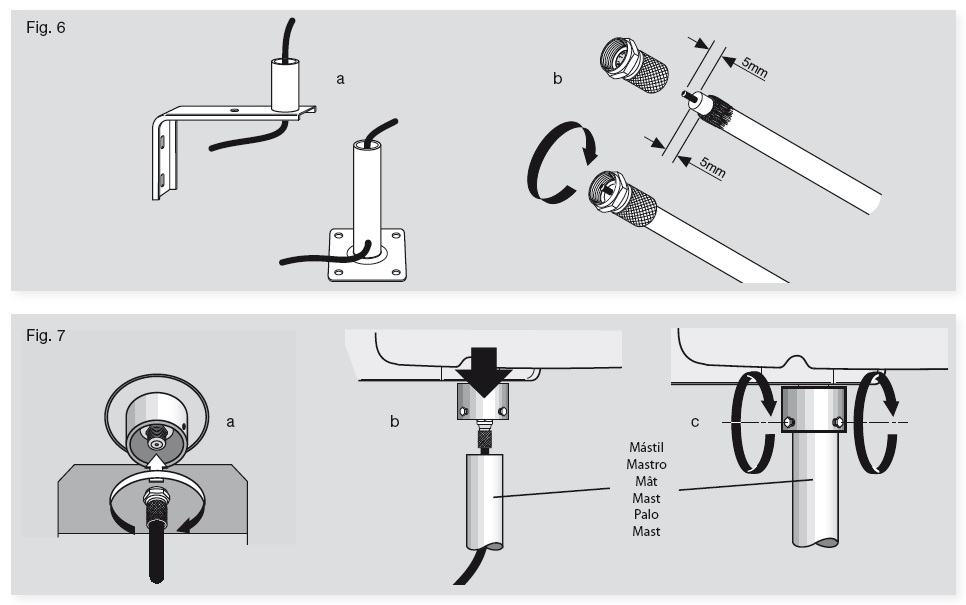 Fig. 6

a

b

5mm

5mm

Fig. 7

a

b

c

Mástil
Mastro
Mât
Mast
Palo
Mast